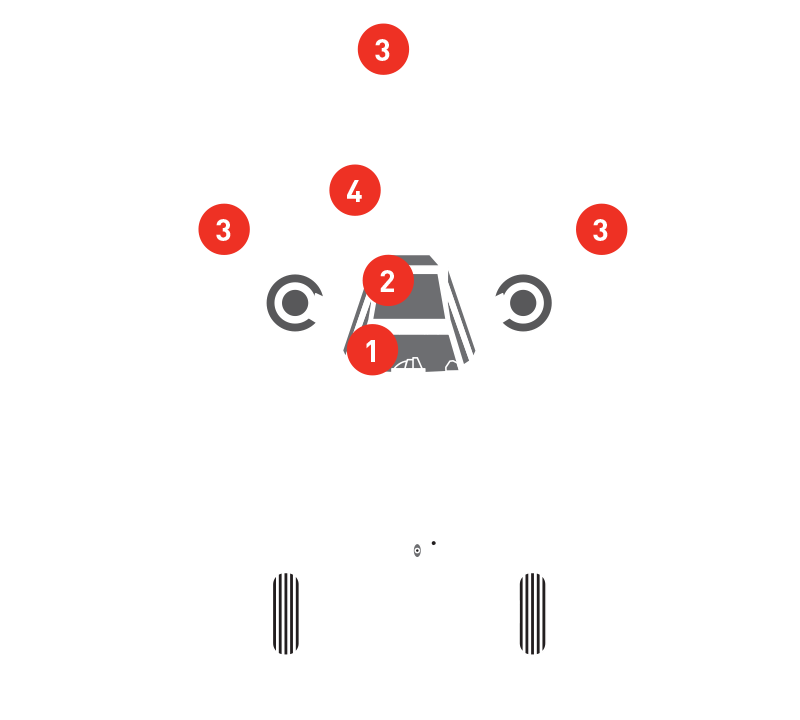 3

4

3

3

2

1